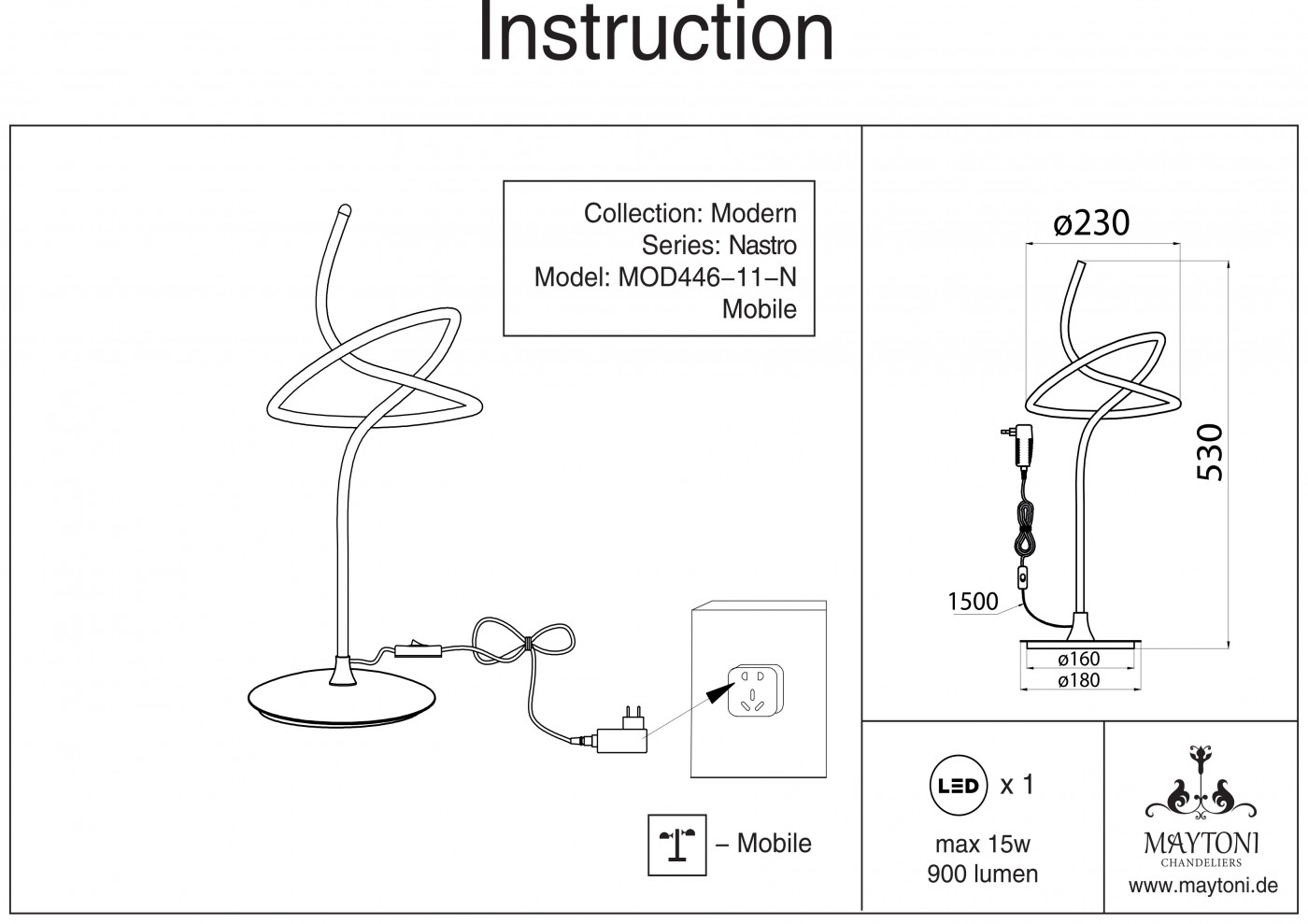 Instruction

Collection: Modern
Series: Nastro
Model: MOD446–11–N
Mobile

– Mobile

ø230

530

1500

ø160

ø180

LED x 1

max 15w
900 lumen

MAYTONI
CHANDELIERS
www.maytoni.de